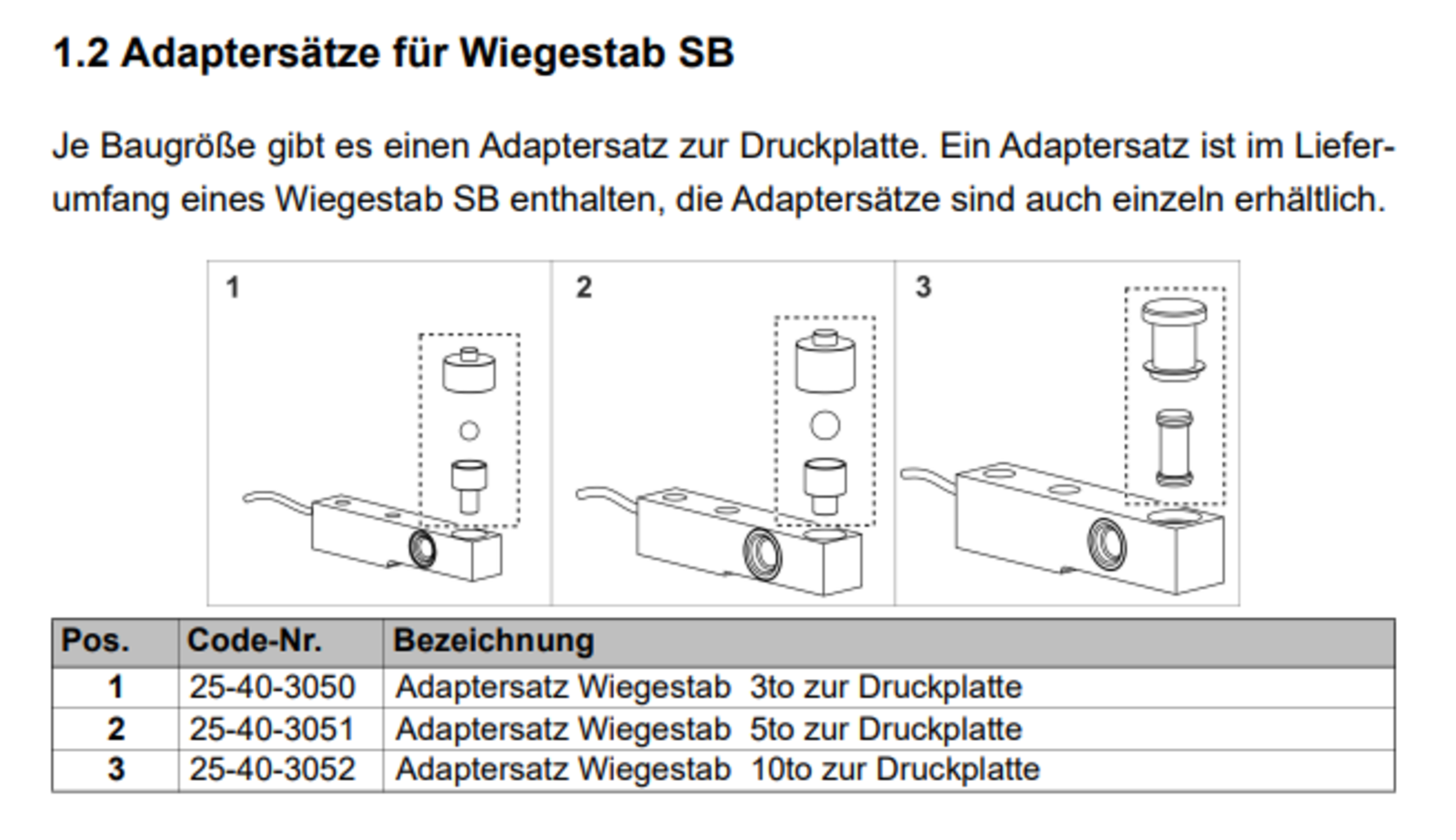 1.2 Adaptersätze für Wiegestab SB

Je Baugröße gibt es einen Adaptersatz zur Druckplatte. Ein Adaptersatz ist im Lieferumfang eines Wiegestab SB enthalten, die Adaptersätze sind auch einzeln erhältlich.

1

2

3

| Pos. | Code-Nr. | Bezeichnung |
|---|---|---|
| 1 | 25-40-3050 | Adaptersatz Wiegestab 3to zur Druckplatte |
| 2 | 25-40-3051 | Adaptersatz Wiegestab 5to zur Druckplatte |
| 3 | 25-40-3052 | Adaptersatz Wiegestab 10to zur Druckplatte |